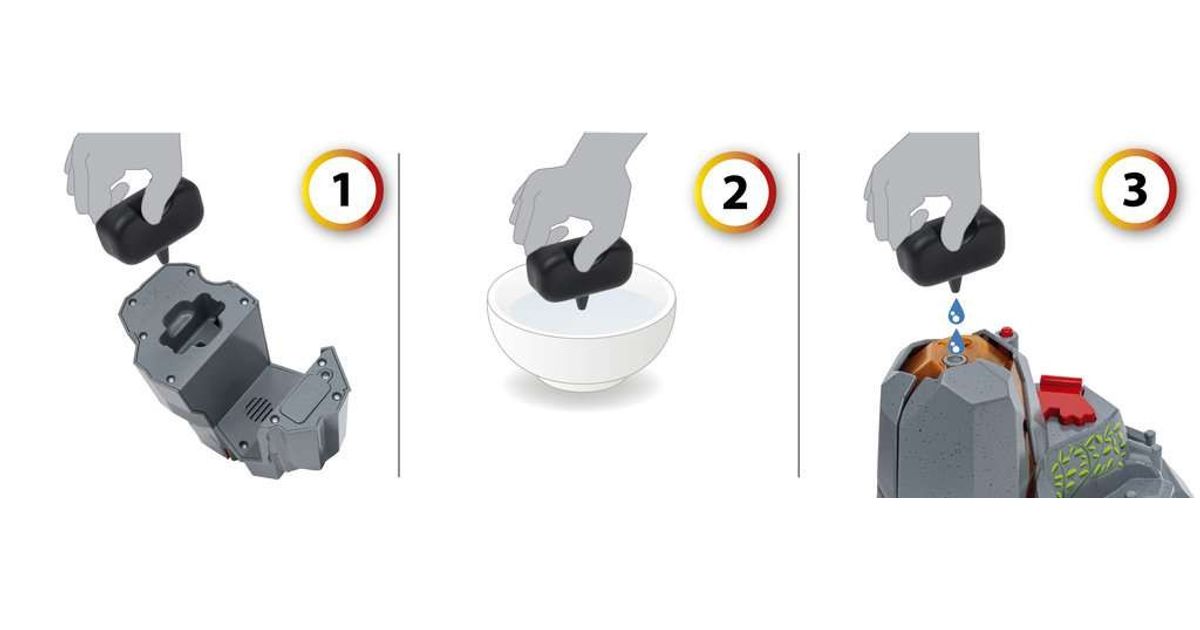 1

2

3