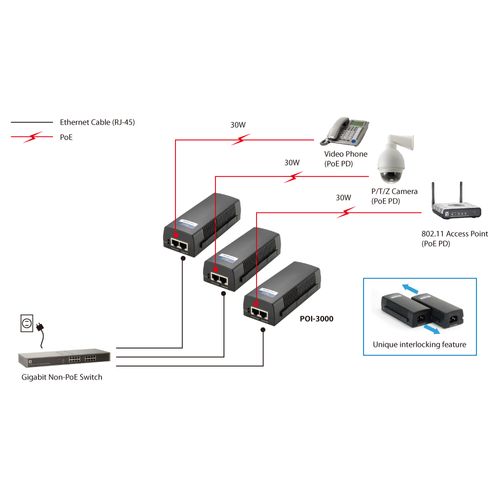 Ethernet Cable (RJ-45)

PoE

30W

Video Phone
(PoE PD)

30W

P/T/Z Camera
(PoE PD)

30W

802.11 Access Point
(PoE PD)

POI-3000

Unique interlocking feature

Gigabit Non-PoE Switch