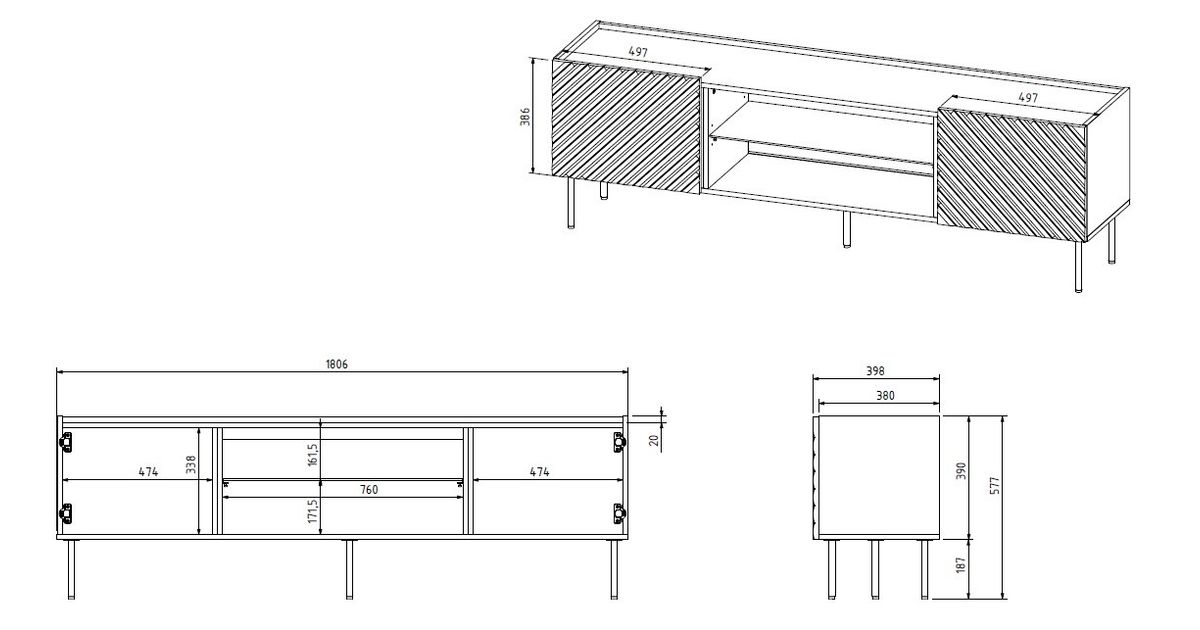 497
386
497

1806
20
474
338
161,5
760
171,5
474

398
380
390
577
187