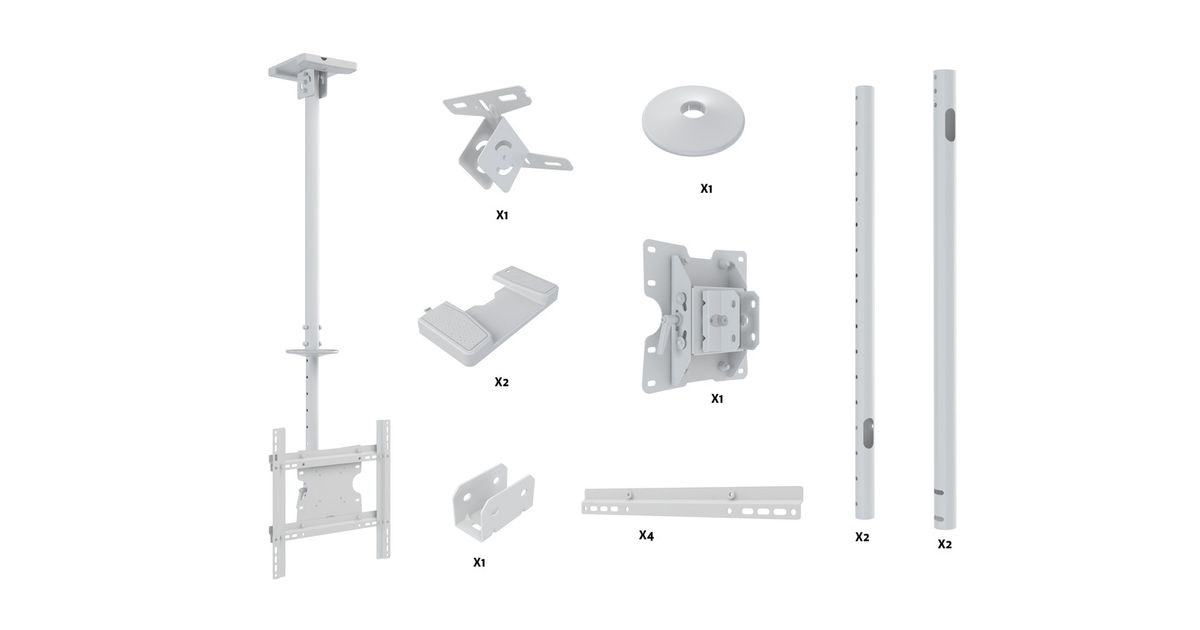 X1

X1

X2

X1

X1

X4

X2

X2