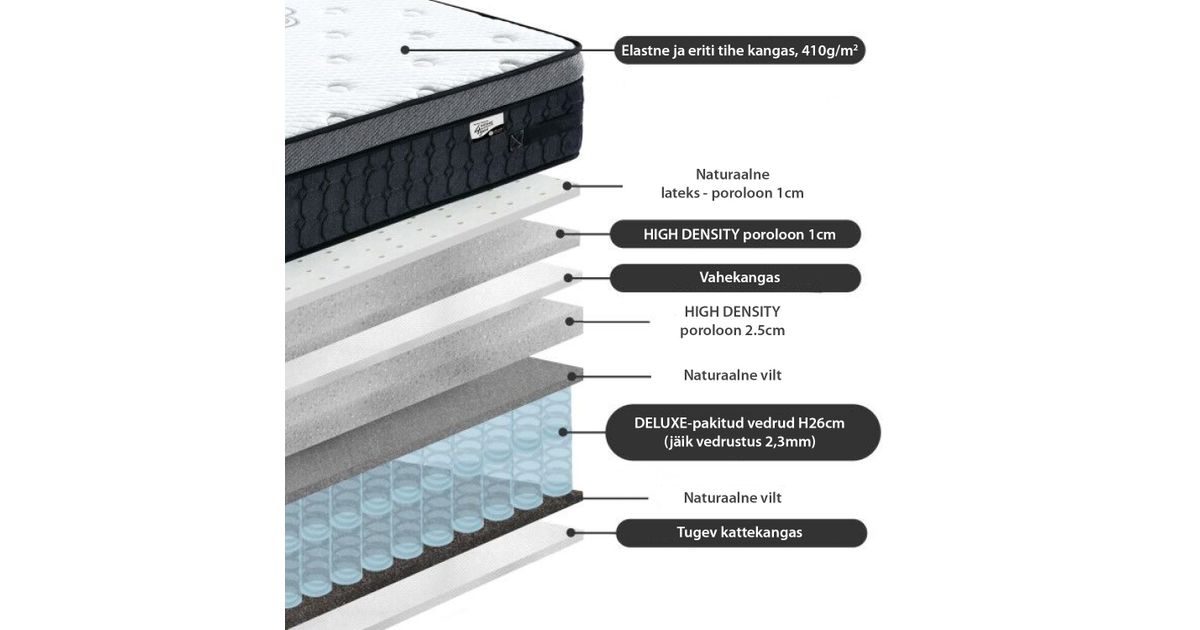 Elastne ja eriti tihe kangas, 410g/m²

Naturaalne lateks - poroloon 1cm

HIGH DENSITY poroloon 1cm

Vahekangas

HIGH DENSITY poroloon 2.5cm

Naturaalne vilt

DELUXE-pakitud vedrud H26cm (jäik vedrustus 2,3mm)

Naturaalne vilt

Tugev kattekangas