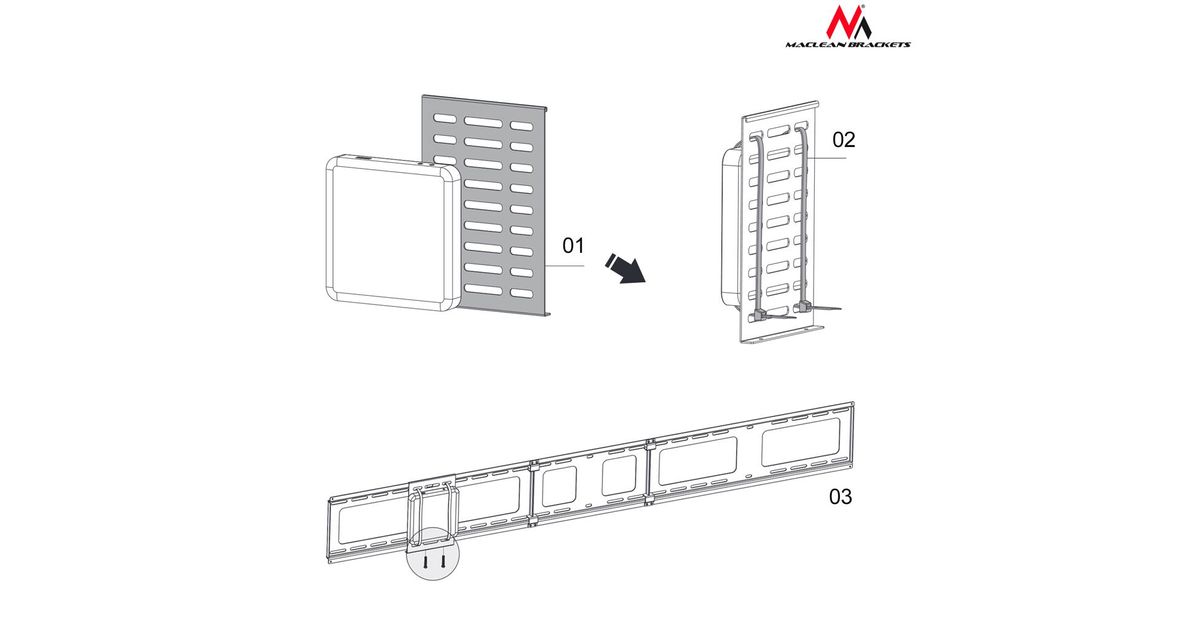 MACLEAN BRACKETS

01

02

03