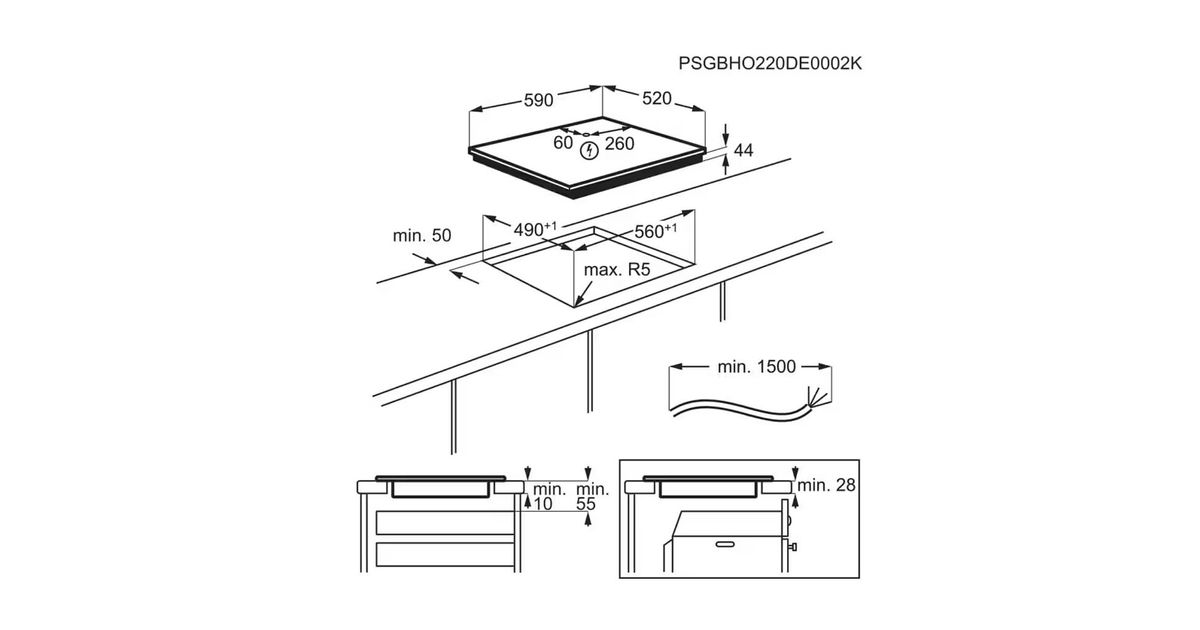 PSGBHO220DE0002K

590

520

60

260

44

min. 50

$490^{+1}$

$560^{+1}$

max. R5

min. 1500

min. 10

min. 55

min. 28