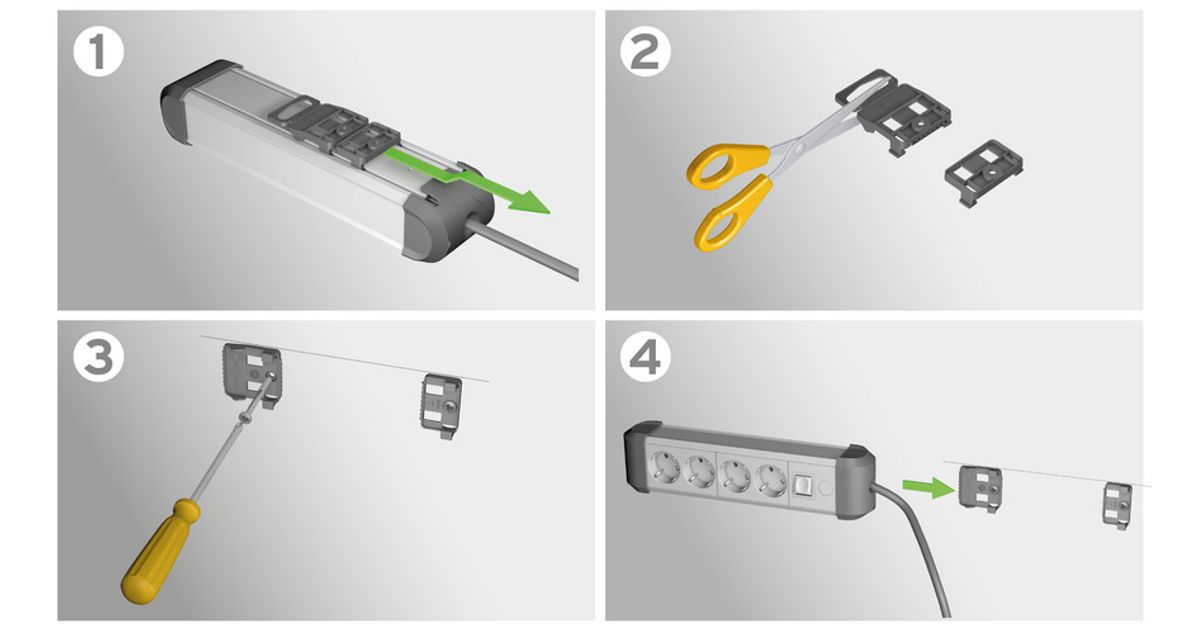 1

2

3

4