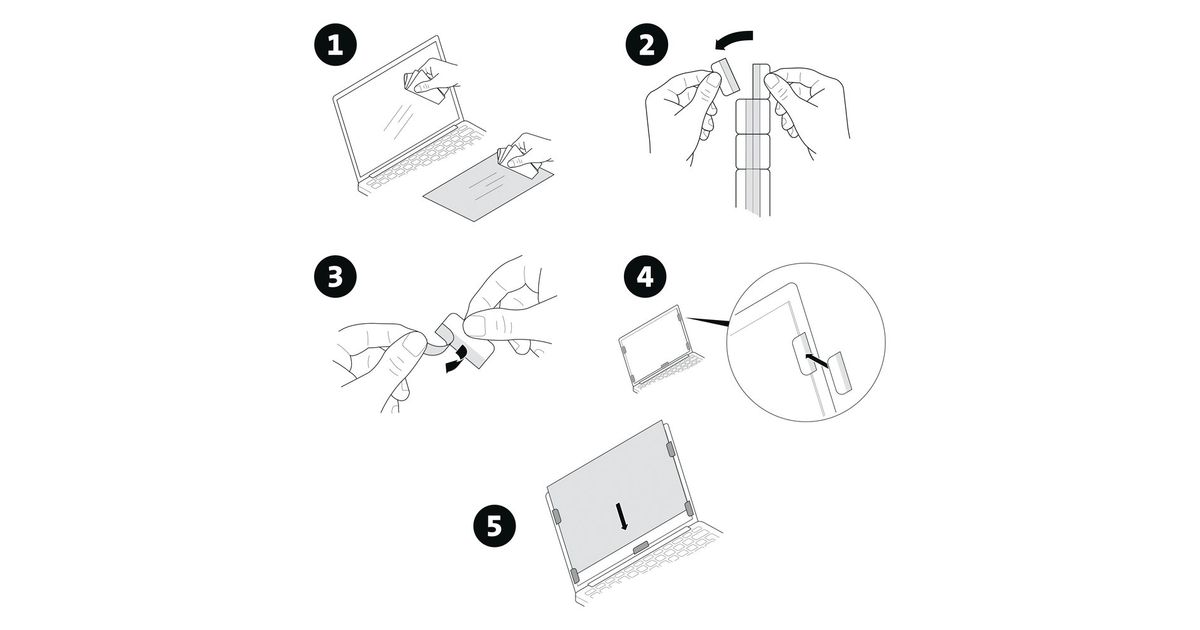 1
2
3
4
5