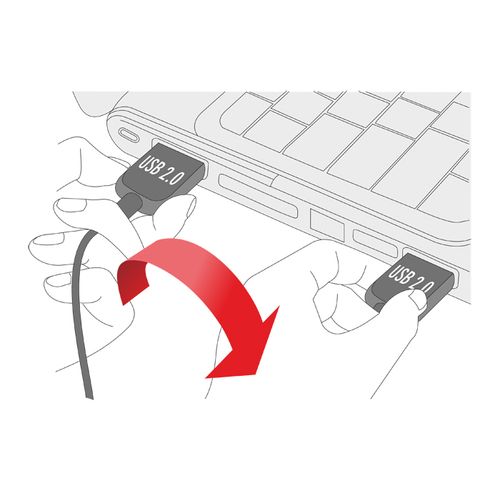 USB 2.0

USB 2.0