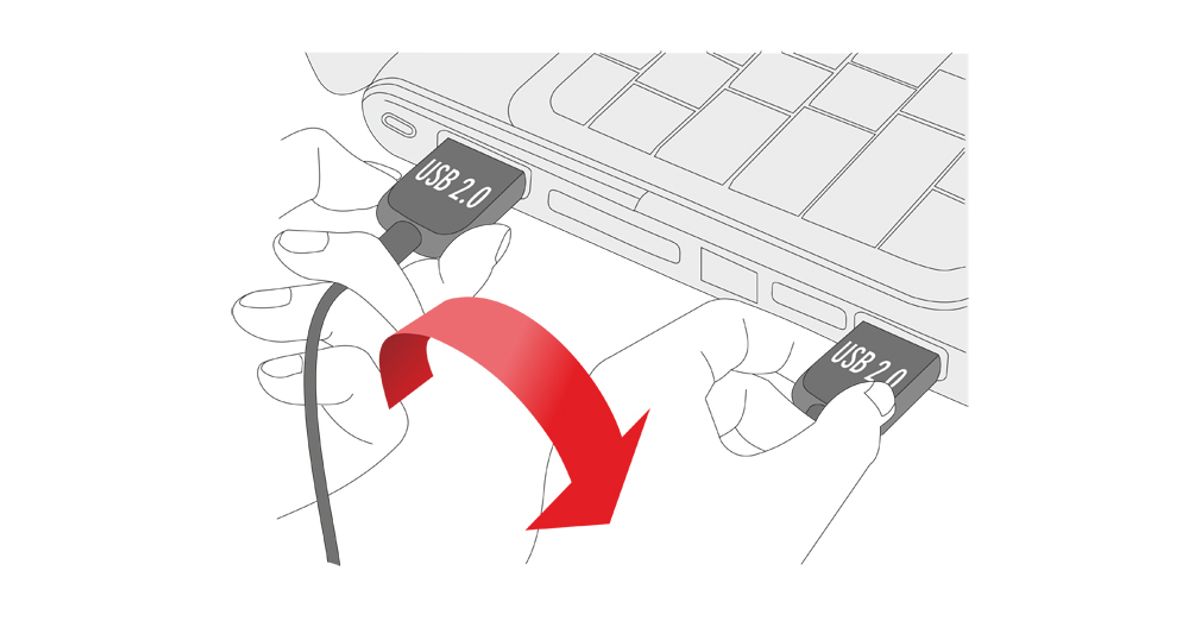 USB 2.0

USB 2.0