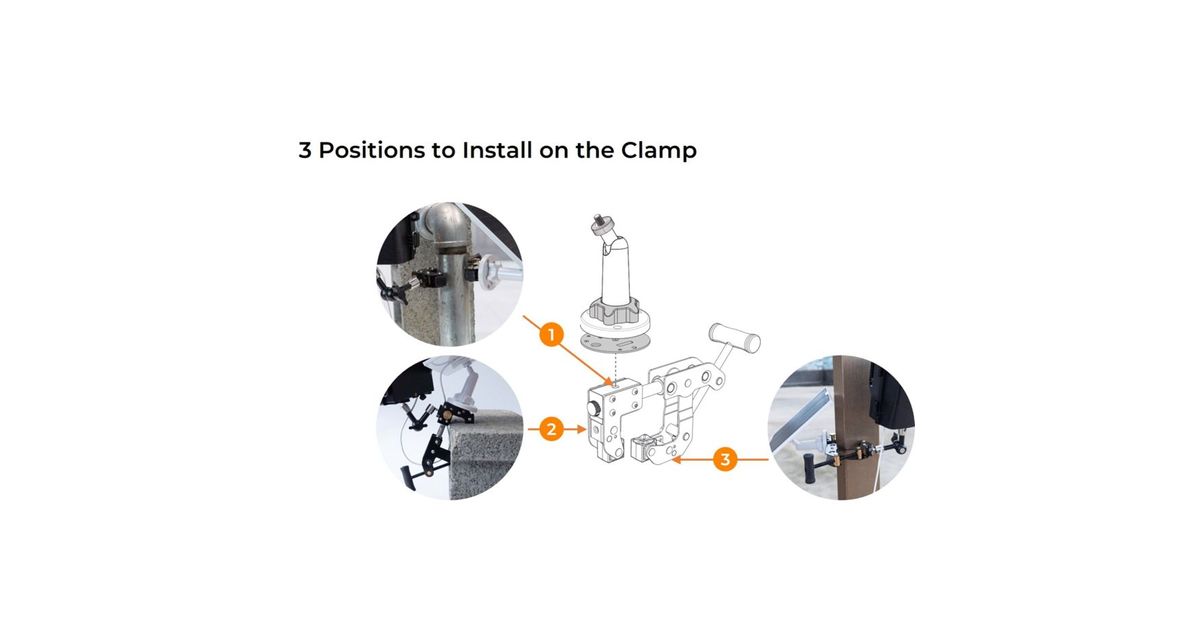 3 Positions to Install on the Clamp

1

2

3