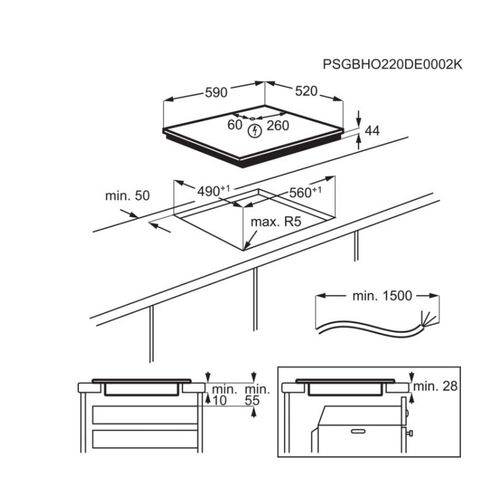 PSGBHO220DE0002K

590
520
60
260
44

min. 50
$490^{+1}$
$560^{+1}$
max. R5

min. 1500

min. 10
min. 55

min. 28