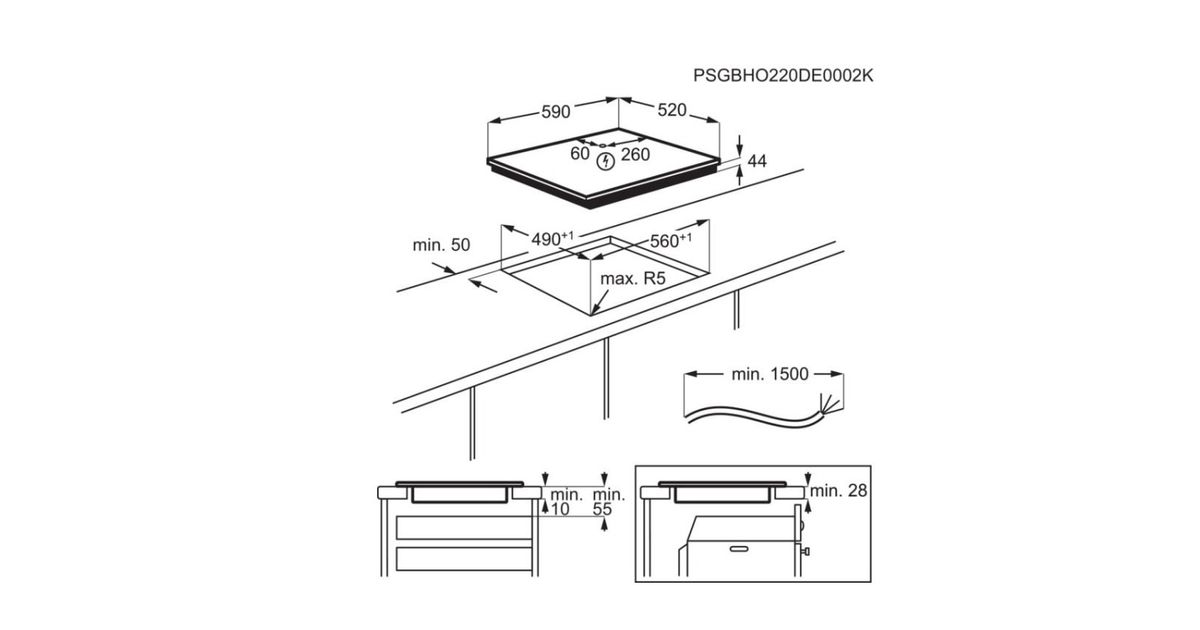 PSGBHO220DE0002K

590

520

60

260

44

min. 50

$490^{+1}$

$560^{+1}$

max. R5

min. 1500

min. 10

min. 55

min. 28