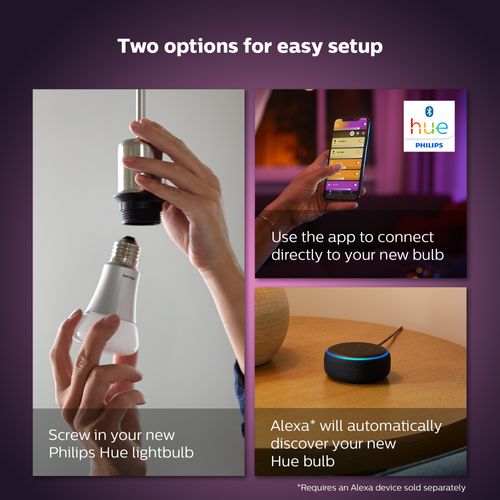 Two options for easy setup

Screw in your new Philips Hue lightbulb

hue
PHILIPS

Use the app to connect directly to your new bulb

Alexa* will automatically discover your new Hue bulb

*Requires an Alexa device sold separately