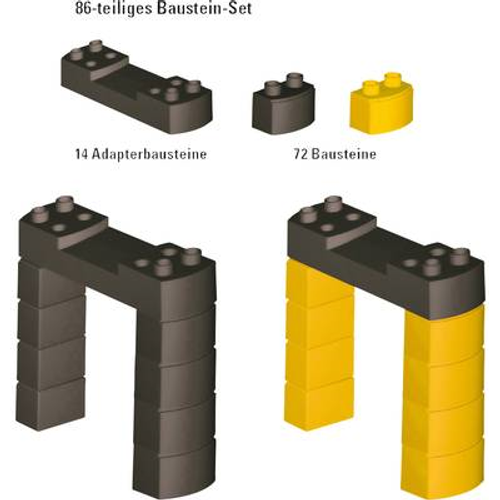 86-teiliges Baustein-Set

14 Adapterbausteine

72 Bausteine