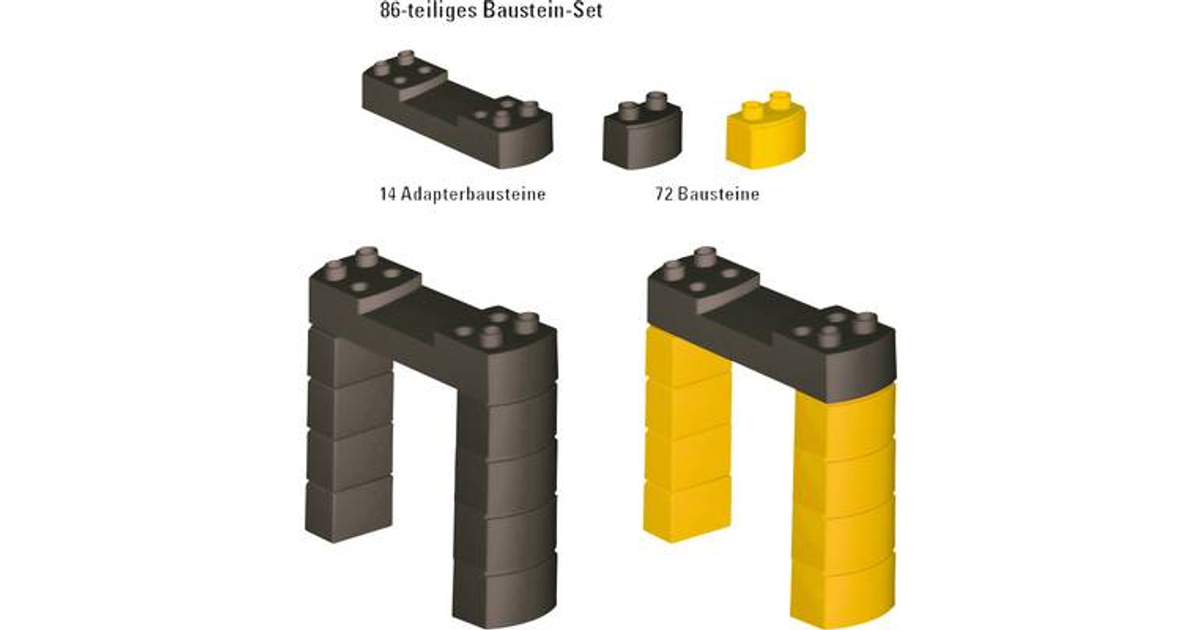 86-teiliges Baustein-Set

14 Adapterbausteine

72 Bausteine