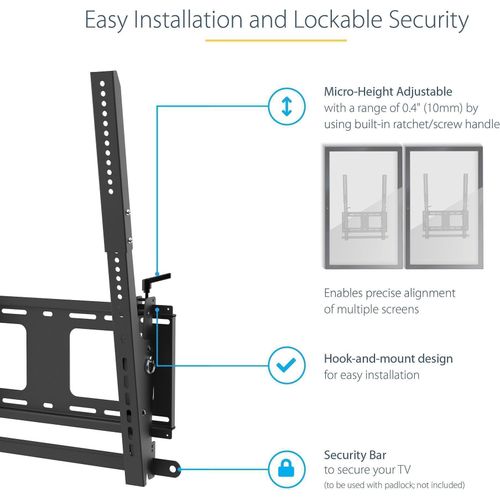 Easy Installation and Lockable Security

Micro-Height Adjustable
with a range of 0.4" (10mm) by using built-in ratchet/screw handle

Enables precise alignment of multiple screens

Hook-and-mount design
for easy installation

Security Bar
to secure your TV
(to be used with padlock; not included)