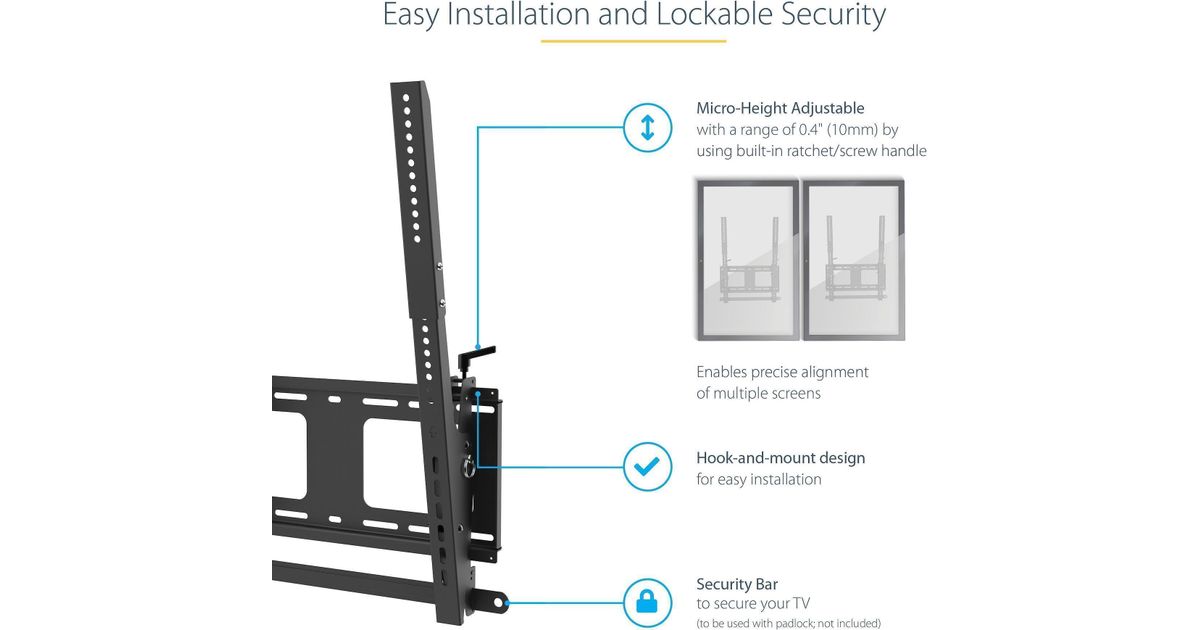 Easy Installation and Lockable Security

Micro-Height Adjustable
with a range of 0.4" (10mm) by using built-in ratchet/screw handle

Enables precise alignment of multiple screens

Hook-and-mount design
for easy installation

Security Bar
to secure your TV
(to be used with padlock; not included)