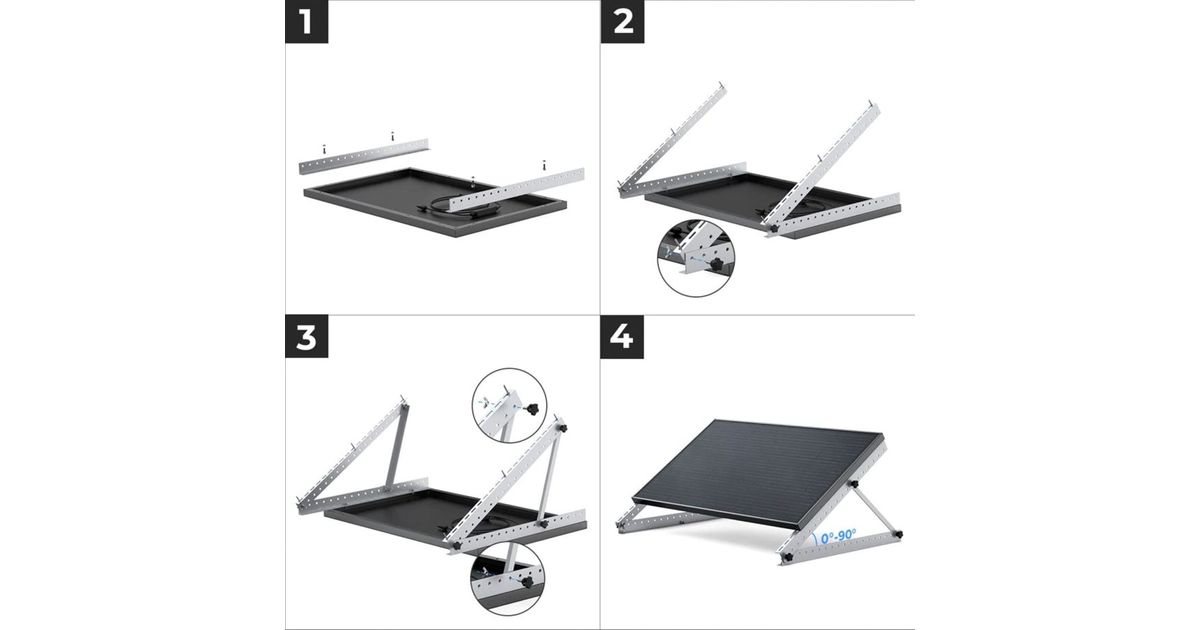 1

2

3

4

0°-90°