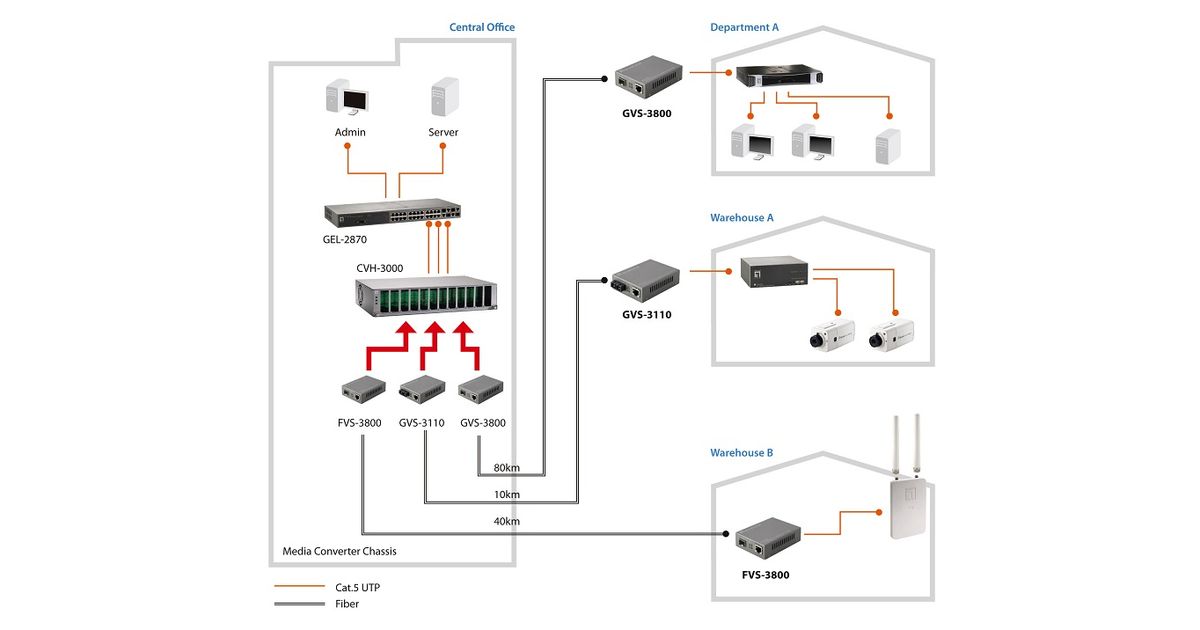 Central Office

Admin

Server

GEL-2870

CVH-3000

FVS-3800

GVS-3110

GVS-3800

80km

10km

40km

Media Converter Chassis

Department A

GVS-3800

Warehouse A

GVS-3110

Warehouse B

FVS-3800

Cat.5 UTP

Fiber