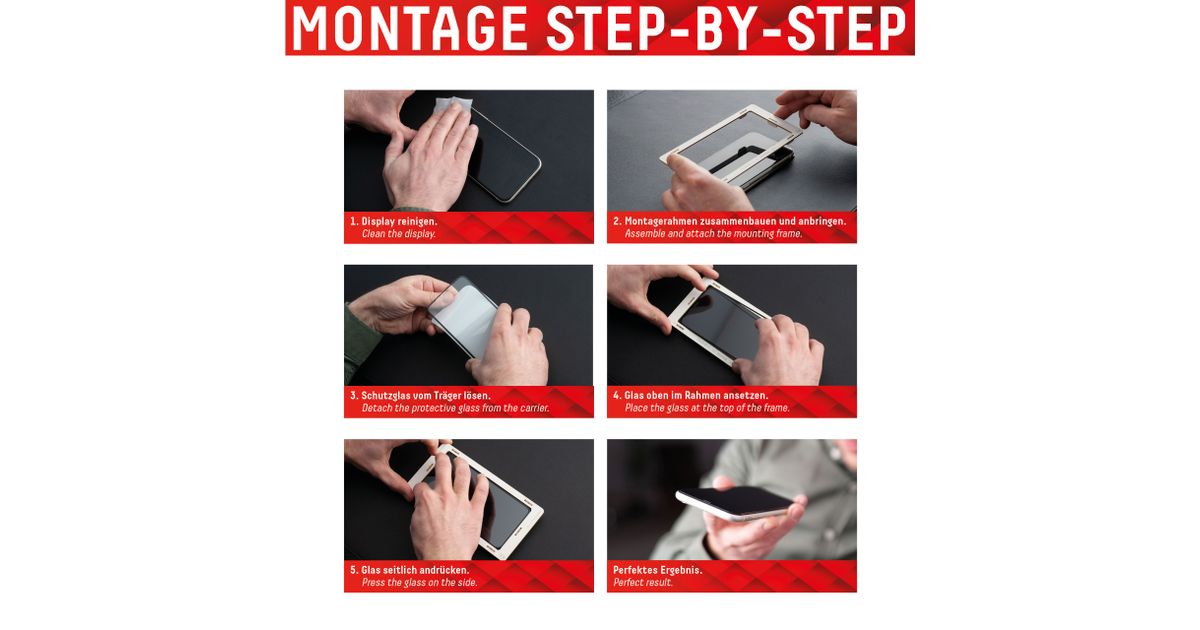 MONTAGE STEP-BY-STEP

1. Display reinigen.
Clean the display.

2. Montagerahmen zusammenbauen und anbringen.
Assemble and attach the mounting frame.

3. Schutzglas vom Träger lösen.
Detach the protective glass from the carrier.

4. Glas oben im Rahmen ansetzen.
Place the glass at the top of the frame.

5. Glas seitlich andrücken.
Press the glass on the side.

Perfektes Ergebnis.
Perfect result.