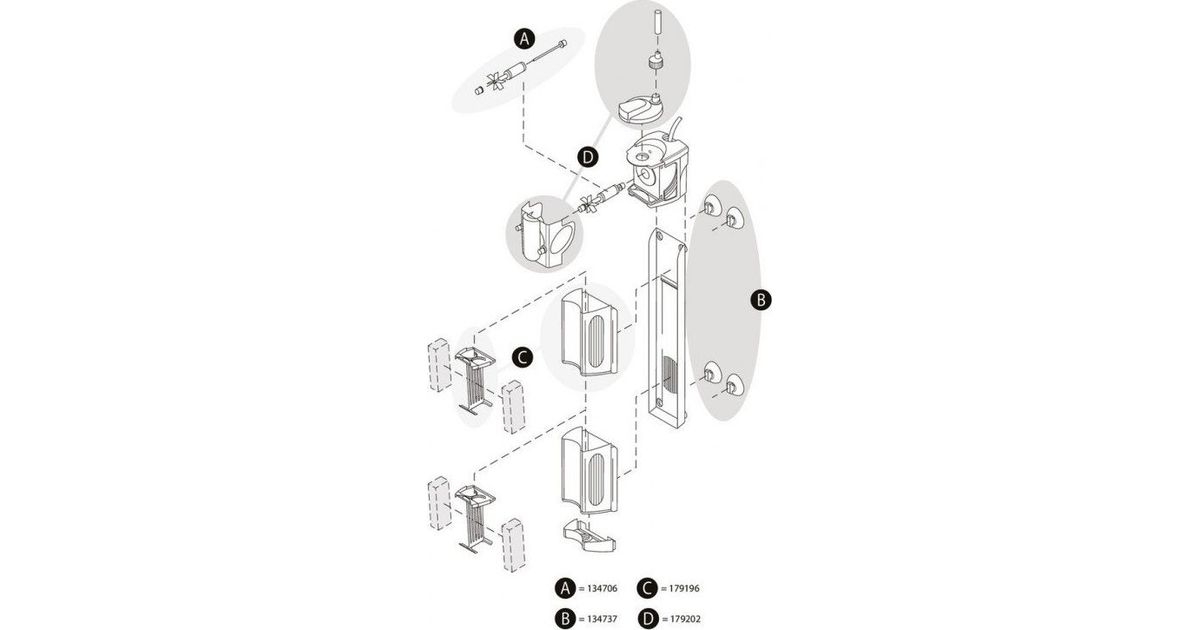 A

D

B

C

A = 134706
C = 179196
B = 134737
D = 179202