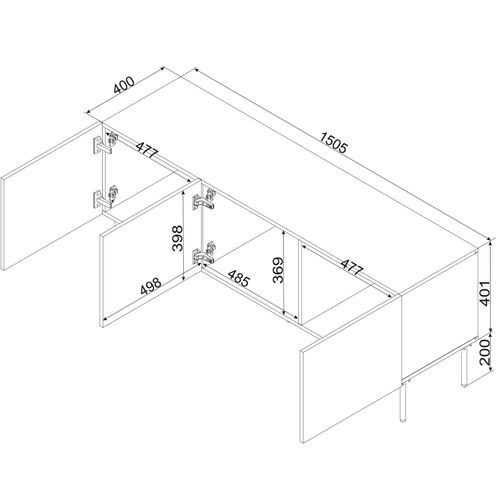 400
1505
477
398
498
485
369
477
401
200