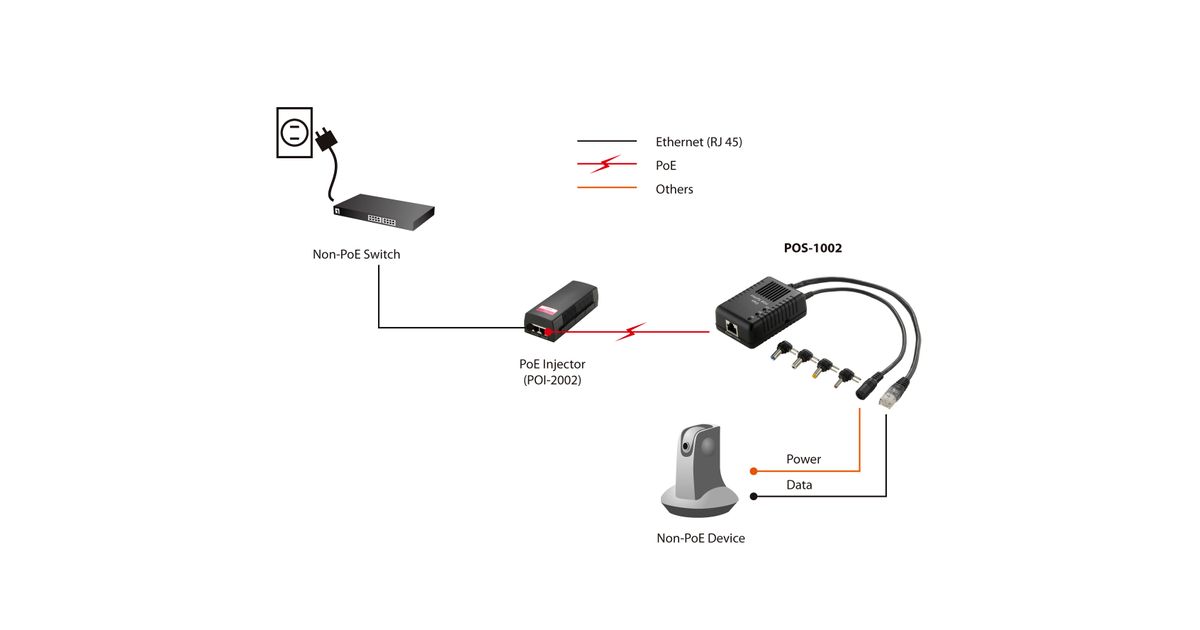 Ethernet (RJ 45)
PoE
Others

Non-PoE Switch

POS-1002

PoE Injector
(POI-2002)

Power
Data

Non-PoE Device