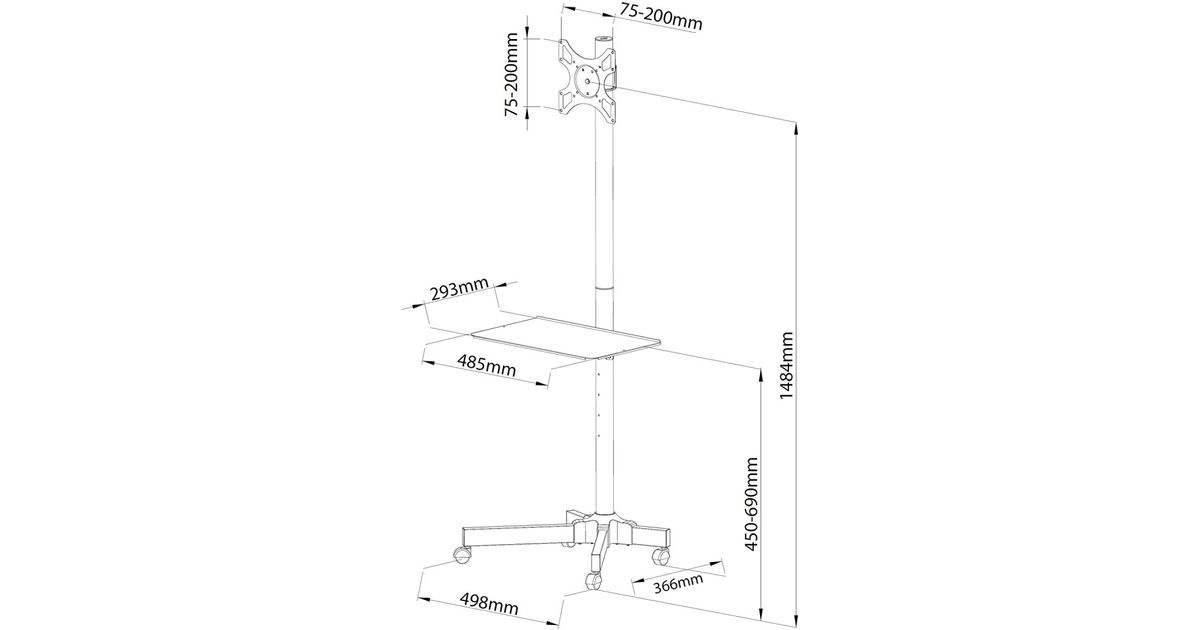 75-200mm
75-200mm
293mm
485mm
1484mm
450-690mm
366mm
498mm