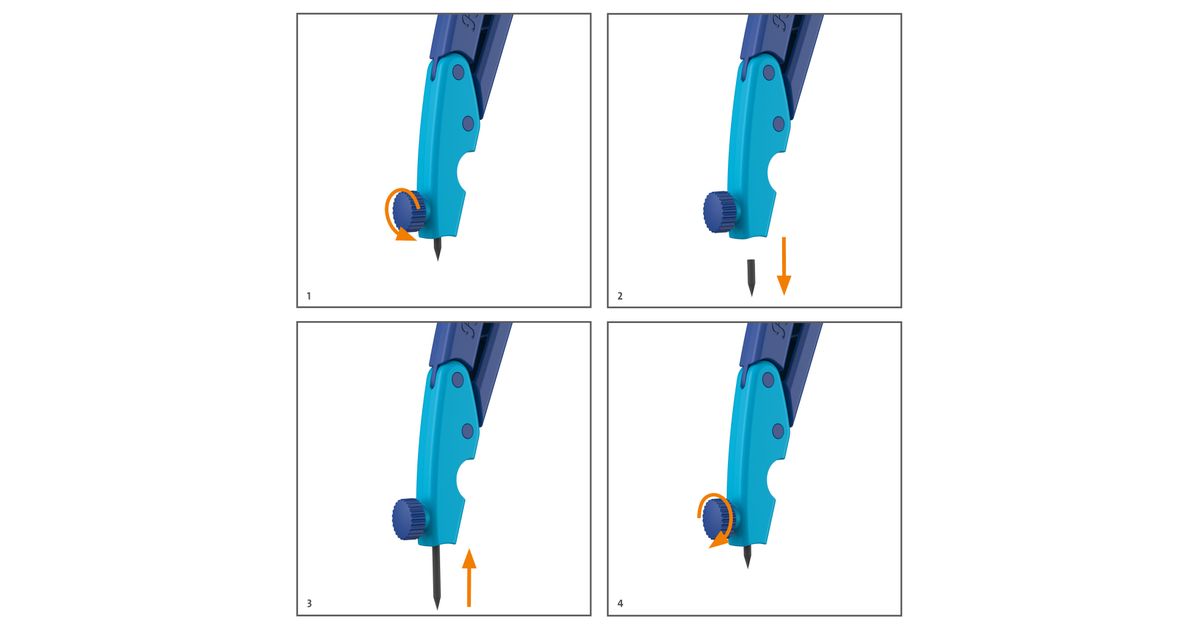 1

2

3

4