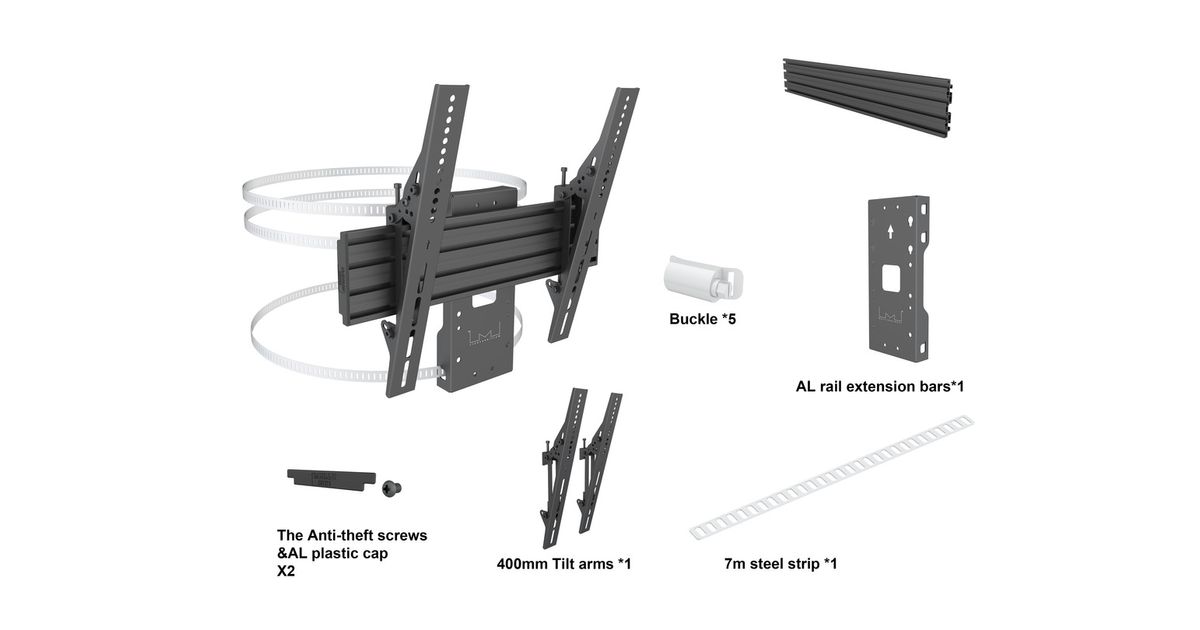 Buckle *5

AL rail extension bars*1

The Anti-theft screws &AL plastic cap X2

400mm Tilt arms *1

7m steel strip *1