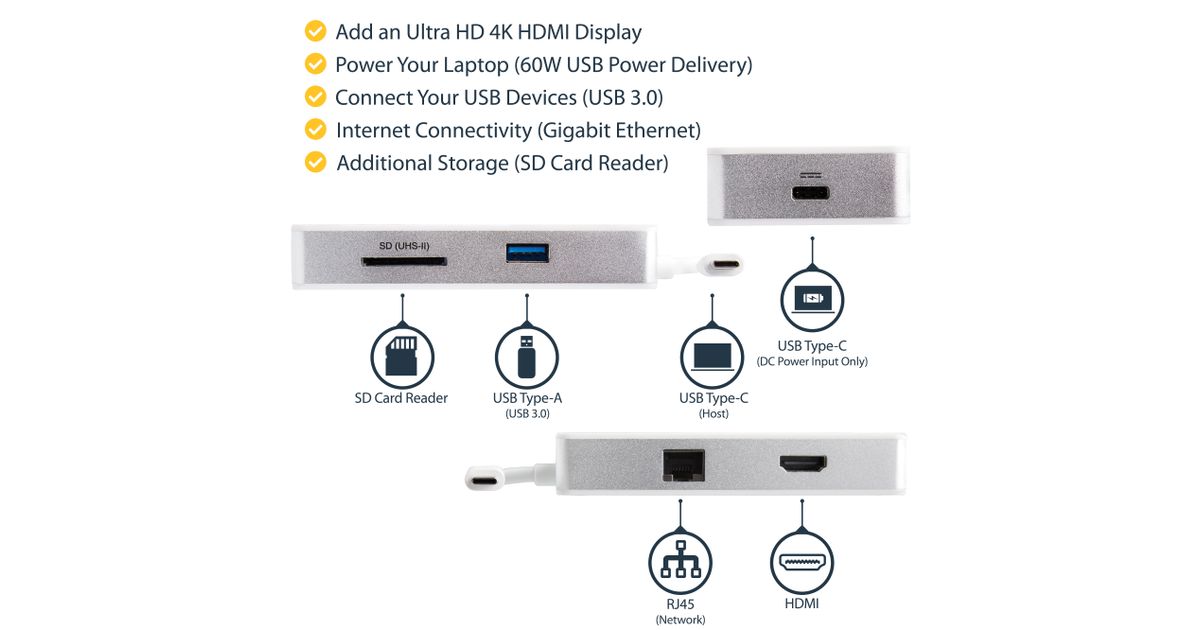 Add an Ultra HD 4K HDMI Display
Power Your Laptop (60W USB Power Delivery)
Connect Your USB Devices (USB 3.0)
Internet Connectivity (Gigabit Ethernet)
Additional Storage (SD Card Reader)

SD (UHS-II)

SD Card Reader

USB Type-A
(USB 3.0)

USB Type-C
(Host)

USB Type-C
(DC Power Input Only)

RJ45
(Network)

HDMI