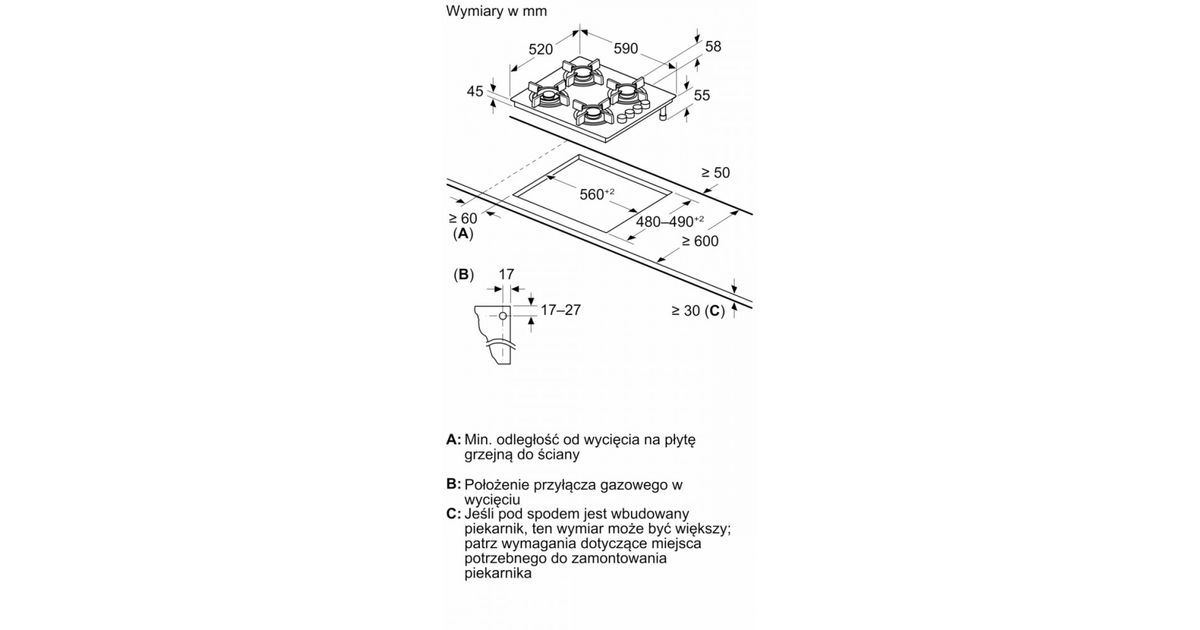 Wymiary w mm

520

590

58

45

55

≥ 50

$560^{+2}$

$480–490^{+2}$

≥ 60
(**A**)

≥ 600

(**B**)

17

17–27

≥ 30 (**C**)

**A:** Min. odległość od wycięcia na płytę grzejną do ściany

**B:** Położenie przyłącza gazowego w wycięciu
**C:** Jeśli pod spodem jest wbudowany piekarnik, ten wymiar może być większy; patrz wymagania dotyczące miejsca potrzebnego do zamontowania piekarnika