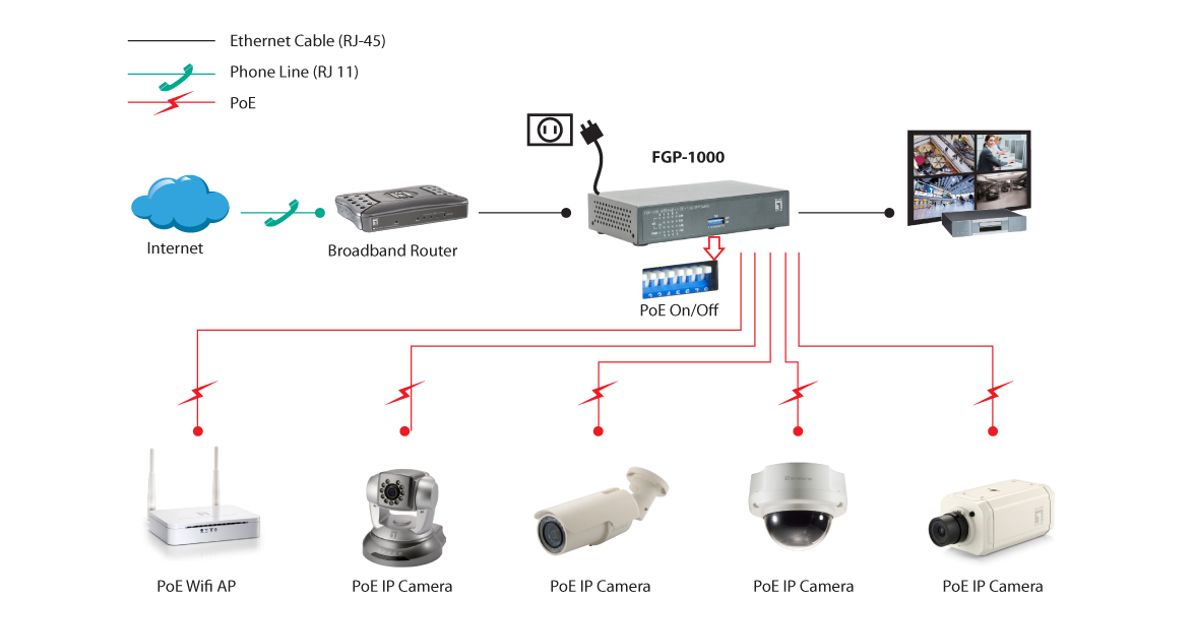 Ethernet Cable (RJ-45)
Phone Line (RJ 11)
PoE

FGP-1000

Internet
Broadband Router
PoE On/Off

PoE Wifi AP
PoE IP Camera
PoE IP Camera
PoE IP Camera
PoE IP Camera