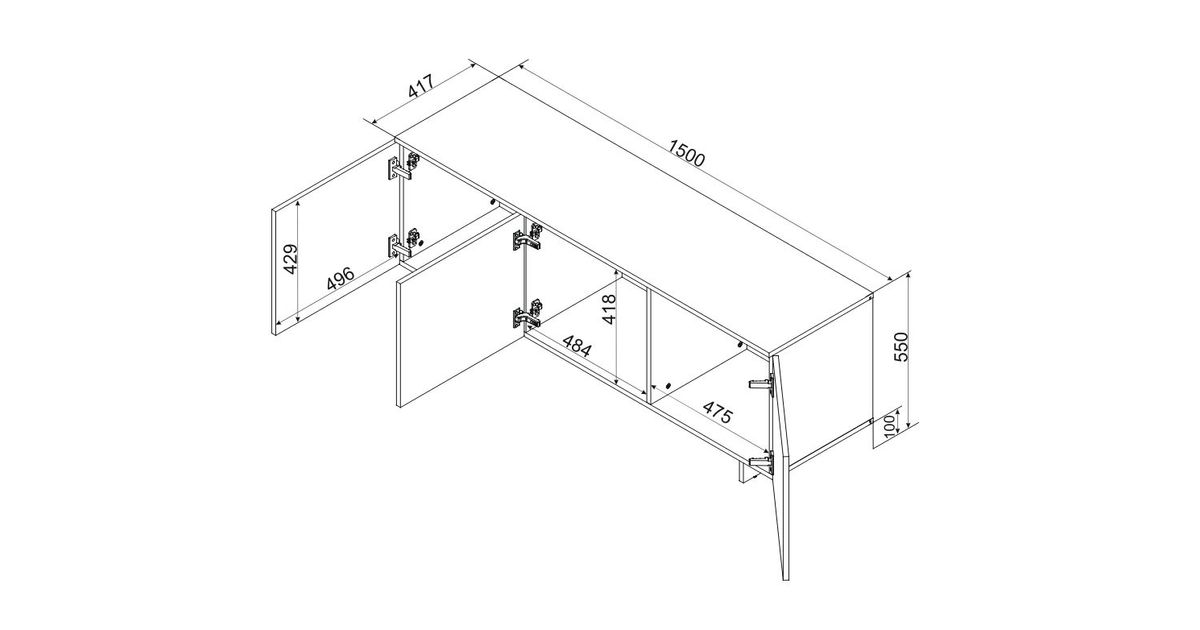 417
1500
429
496
418
484
475
550
100