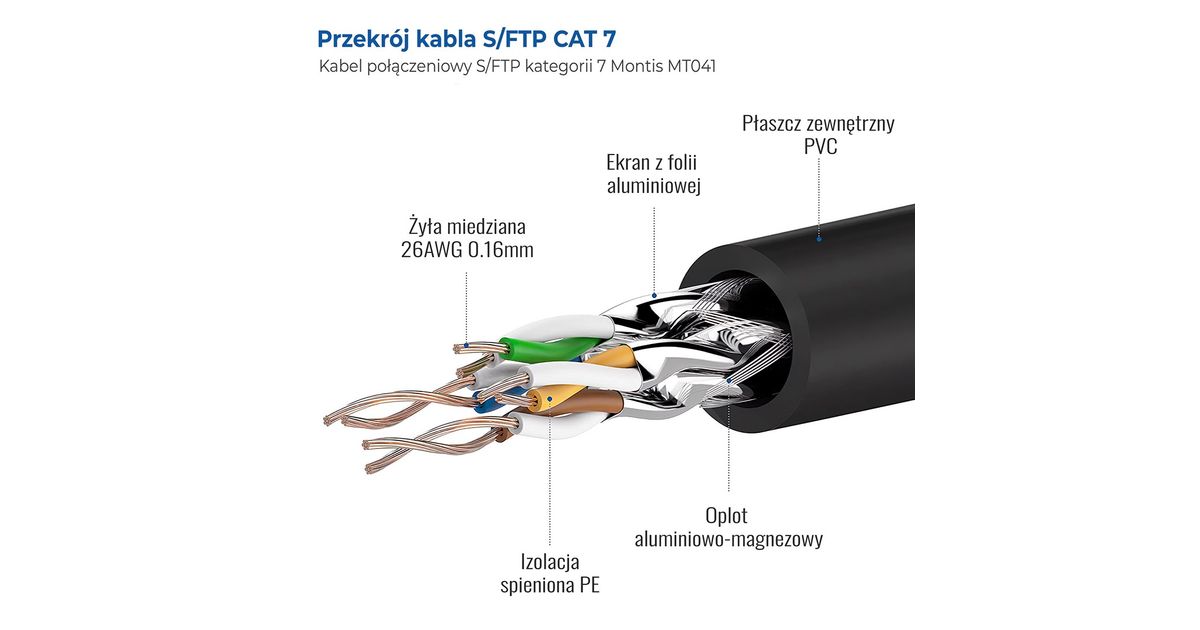 Przekrój kabla S/FTP CAT 7
Kabel połączeniowy S/FTP kategorii 7 Montis MT041

Płaszcz zewnętrzny PVC

Ekran z folii aluminiowej

Żyła miedziana 26AWG 0.16mm

Oplot aluminiowo-magnezowy

Izolacja spieniona PE