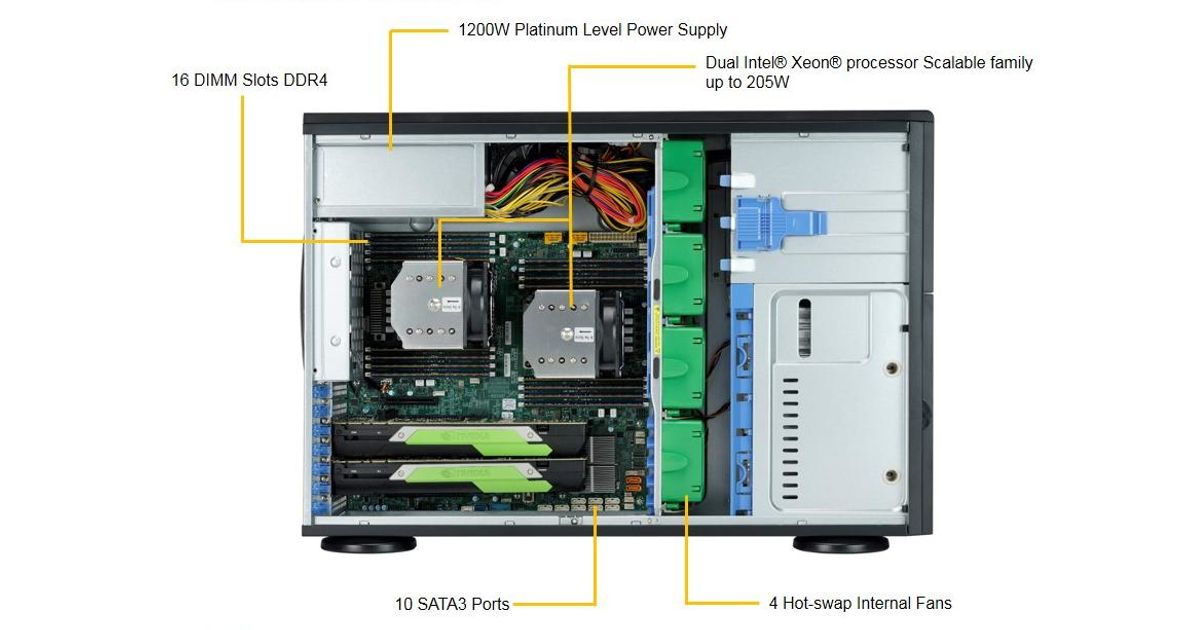 1200W Platinum Level Power Supply

16 DIMM Slots DDR4

Dual Intel® Xeon® processor Scalable family up to 205W

10 SATA3 Ports

4 Hot-swap Internal Fans