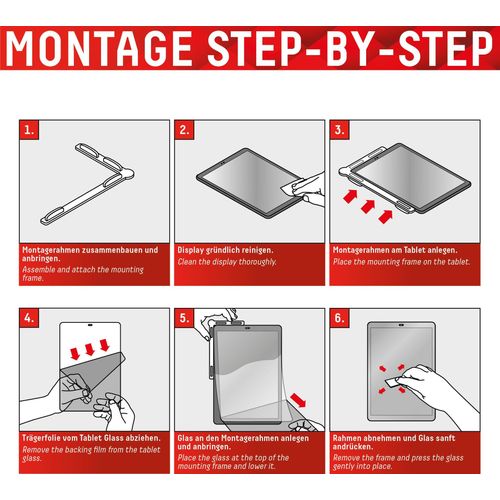 MONTAGE STEP-BY-STEP

1.

Montagerahmen zusammenbauen und anbringen.
Assemble and attach the mounting frame.

2.

Display gründlich reinigen.
Clean the display thoroughly.

3.

Montagerahmen am Tablet anlegen.
Place the mounting frame on the tablet.

4.

Trägerfolie vom Tablet Glass abziehen.
Remove the backing film from the tablet glass.

5.

Glas an den Montagerahmen anlegen und anbringen.
Place the glass at the top of the mounting frame and lower it.

6.

Rahmen abnehmen und Glas sanft andrücken.
Remove the frame and press the glass gently into place.