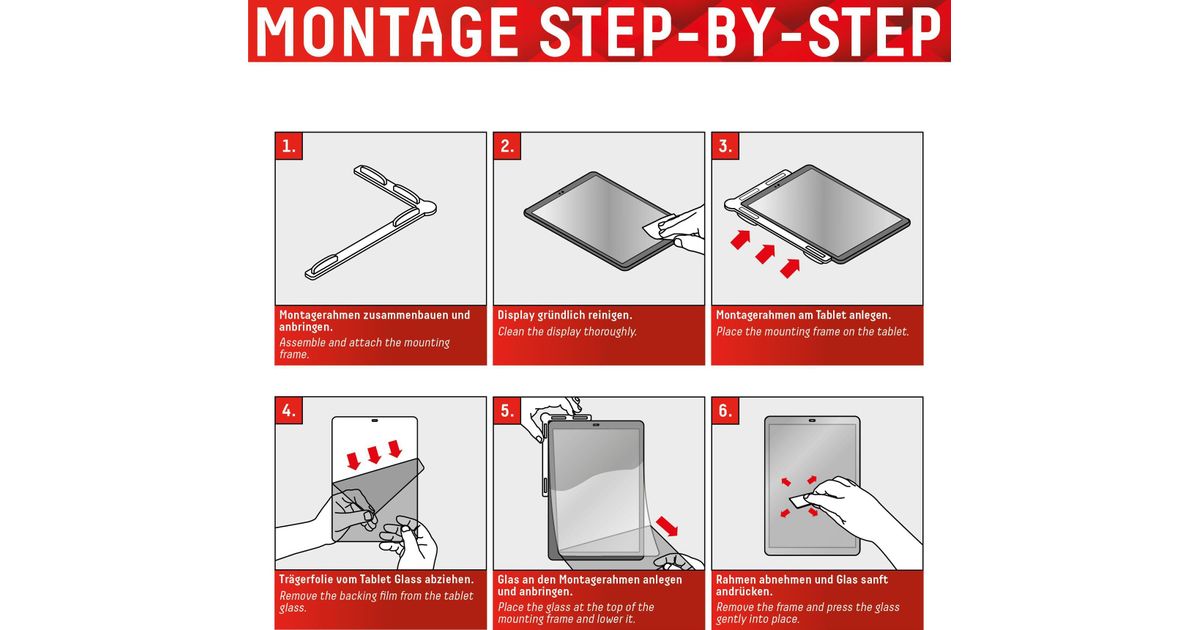 MONTAGE STEP-BY-STEP

1.

Montagerahmen zusammenbauen und anbringen.
Assemble and attach the mounting frame.

2.

Display gründlich reinigen.
Clean the display thoroughly.

3.

Montagerahmen am Tablet anlegen.
Place the mounting frame on the tablet.

4.

Trägerfolie vom Tablet Glass abziehen.
Remove the backing film from the tablet glass.

5.

Glas an den Montagerahmen anlegen und anbringen.
Place the glass at the top of the mounting frame and lower it.

6.

Rahmen abnehmen und Glas sanft andrücken.
Remove the frame and press the glass gently into place.