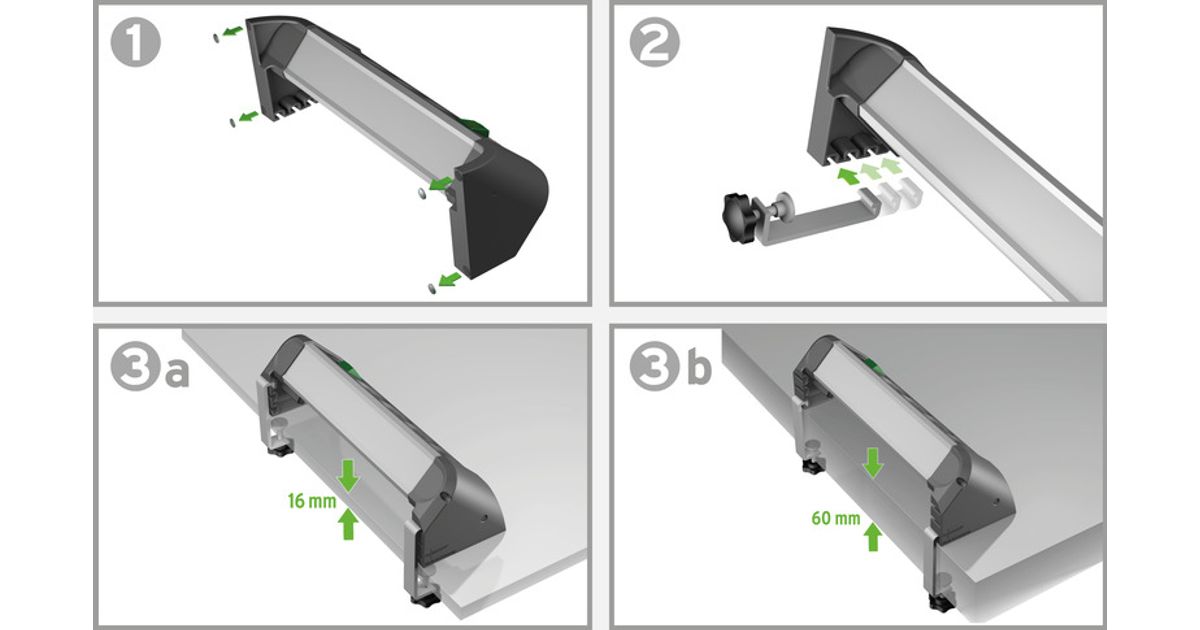 1

2

3a

16 mm

3b

60 mm