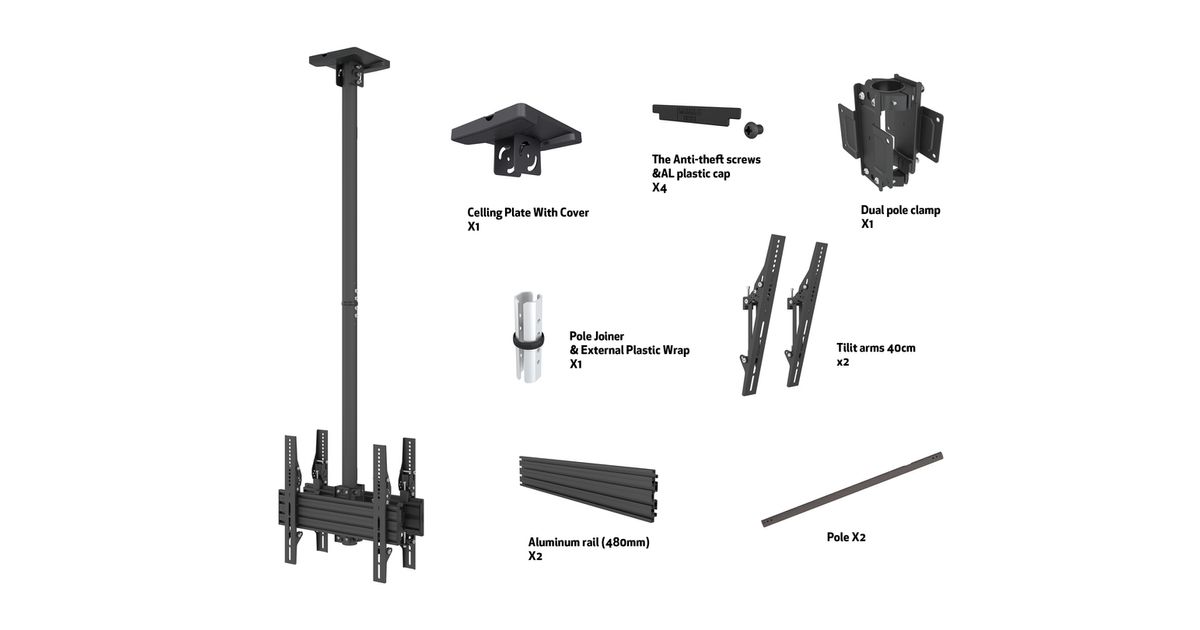 Celling Plate With Cover
X1

The Anti-theft screws
&AL plastic cap
X4

Dual pole clamp
X1

Pole Joiner
& External Plastic Wrap
X1

Tilit arms 40cm
x2

Aluminum rail (480mm)
X2

Pole X2