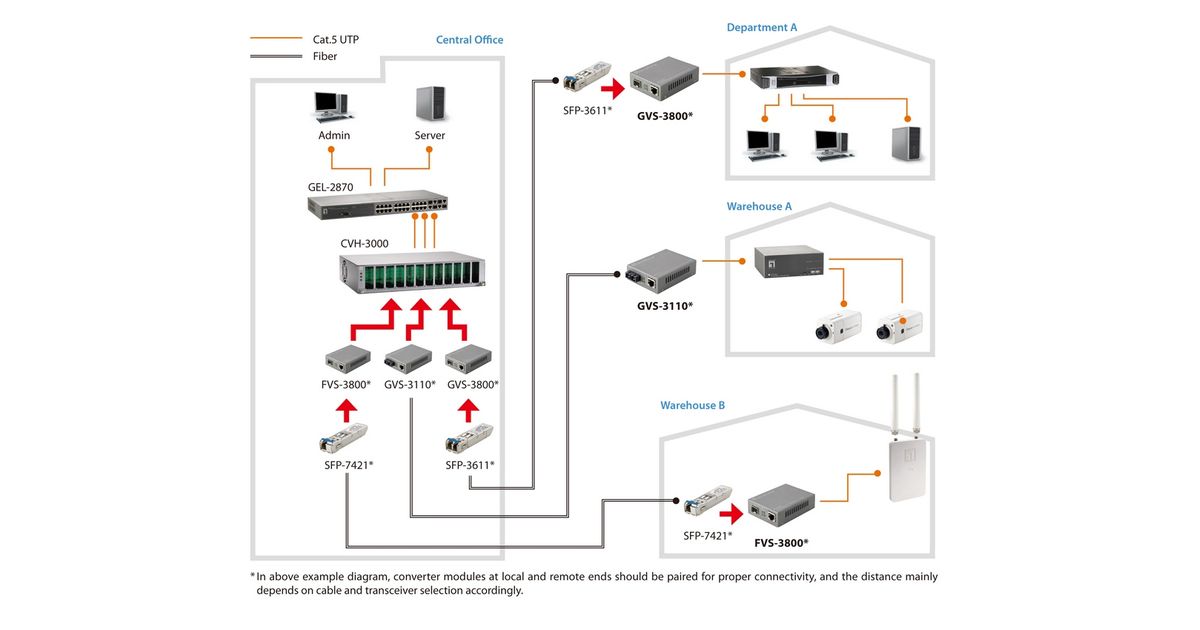 Cat.5 UTP
Fiber

Central Office

Admin
Server

GEL-2870

CVH-3000

FVS-3800*
GVS-3110*
GVS-3800*

SFP-7421*
SFP-3611*

Department A

SFP-3611*
GVS-3800*

Warehouse A

GVS-3110*

Warehouse B

SFP-7421*
FVS-3800*

*In above example diagram, converter modules at local and remote ends should be paired for proper connectivity, and the distance mainly depends on cable and transceiver selection accordingly.