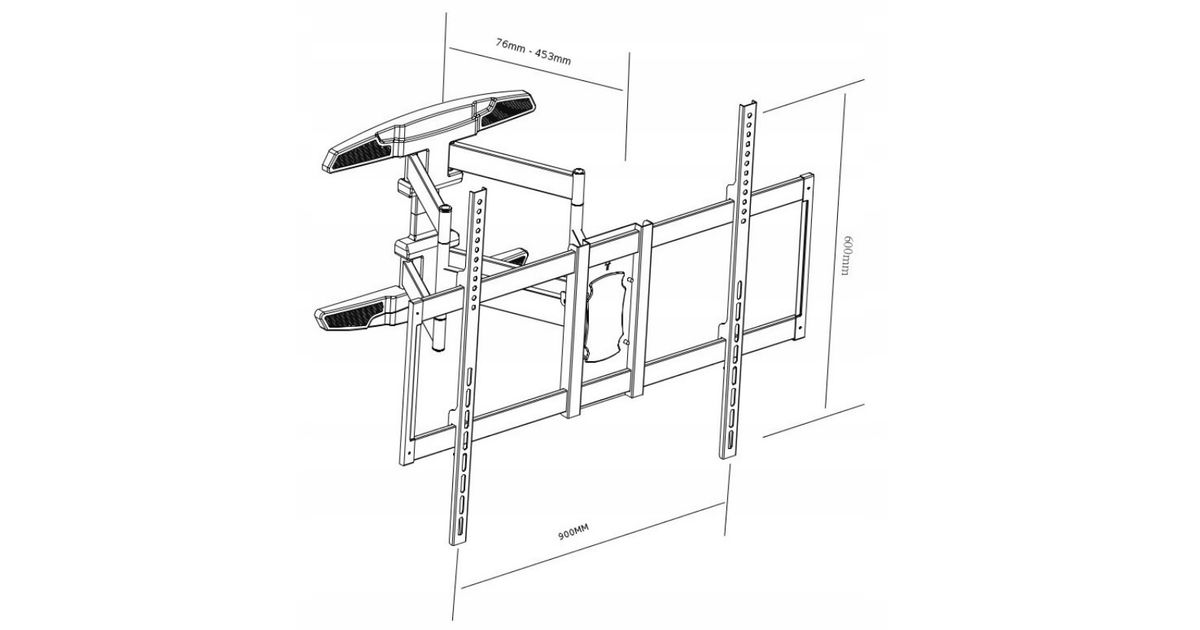 76mm - 453mm

600mm

900MM