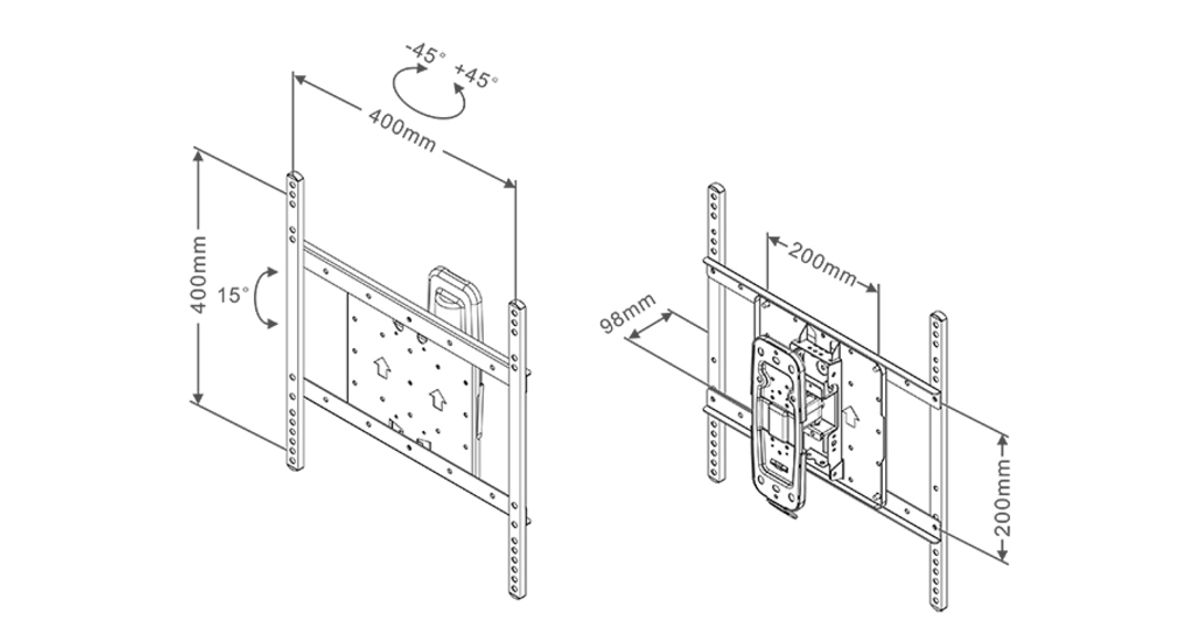 -45° +45°
400mm
400mm
15°
200mm
98mm
200mm