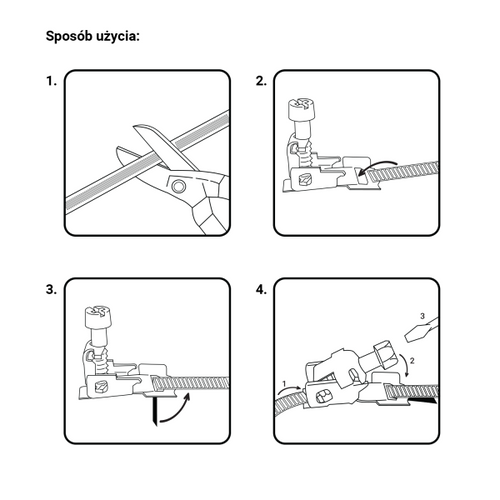 Sposób użycia:

1.

2.

3.

4.

3

2

1