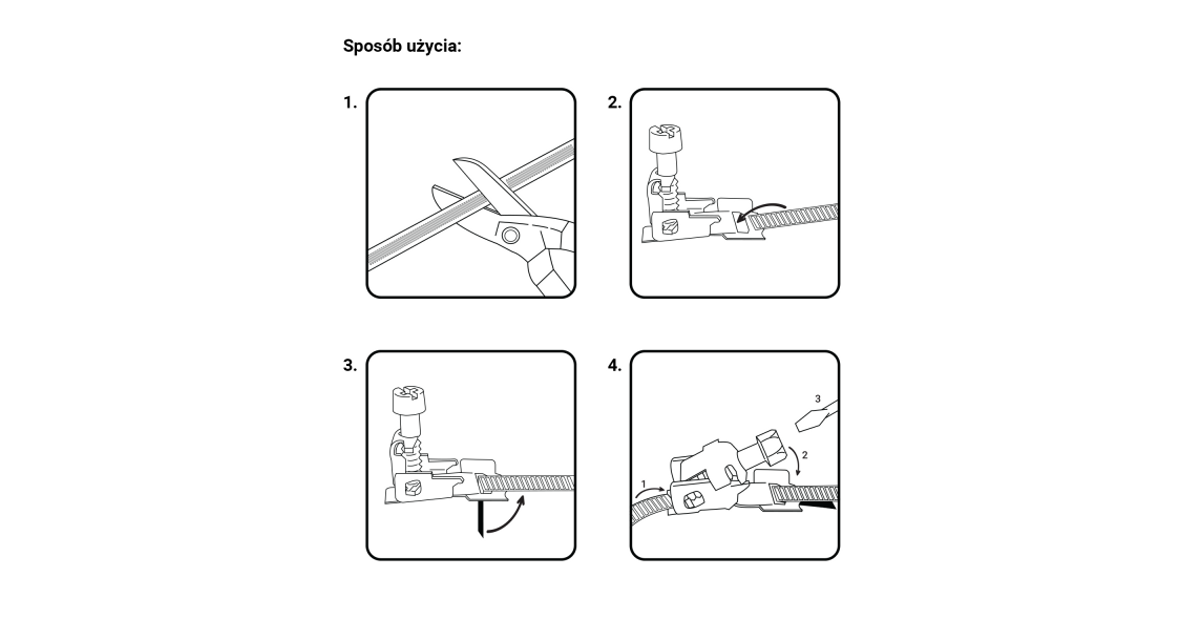 Sposób użycia:

1.

2.

3.

4.

3

2

1