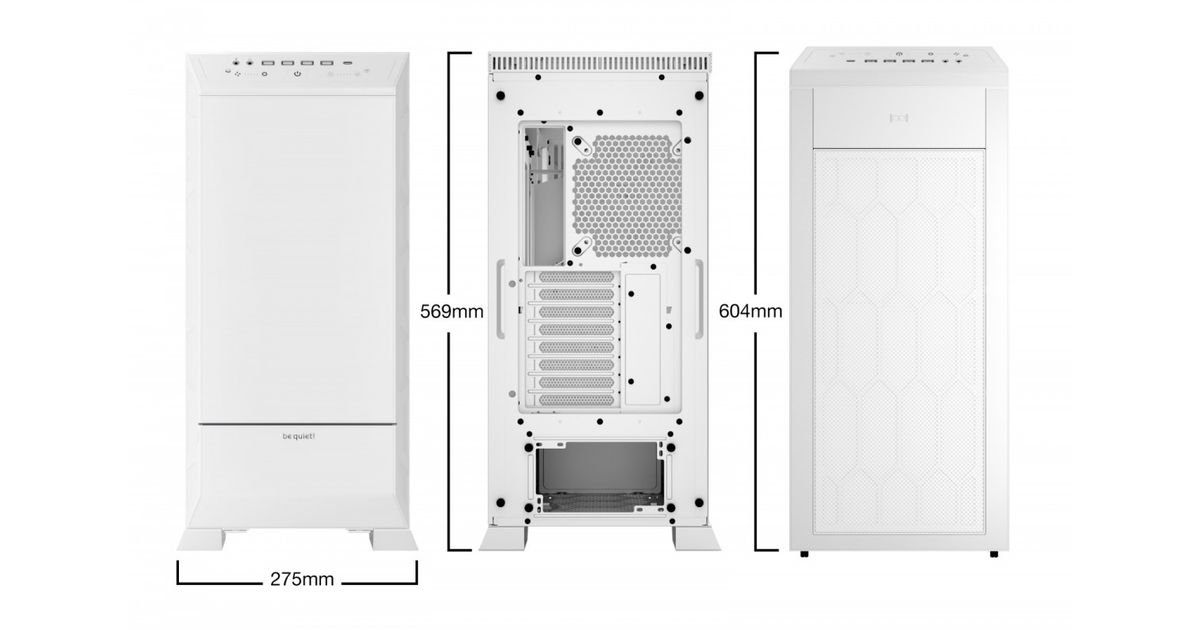 be quiet!

569mm

604mm

275mm