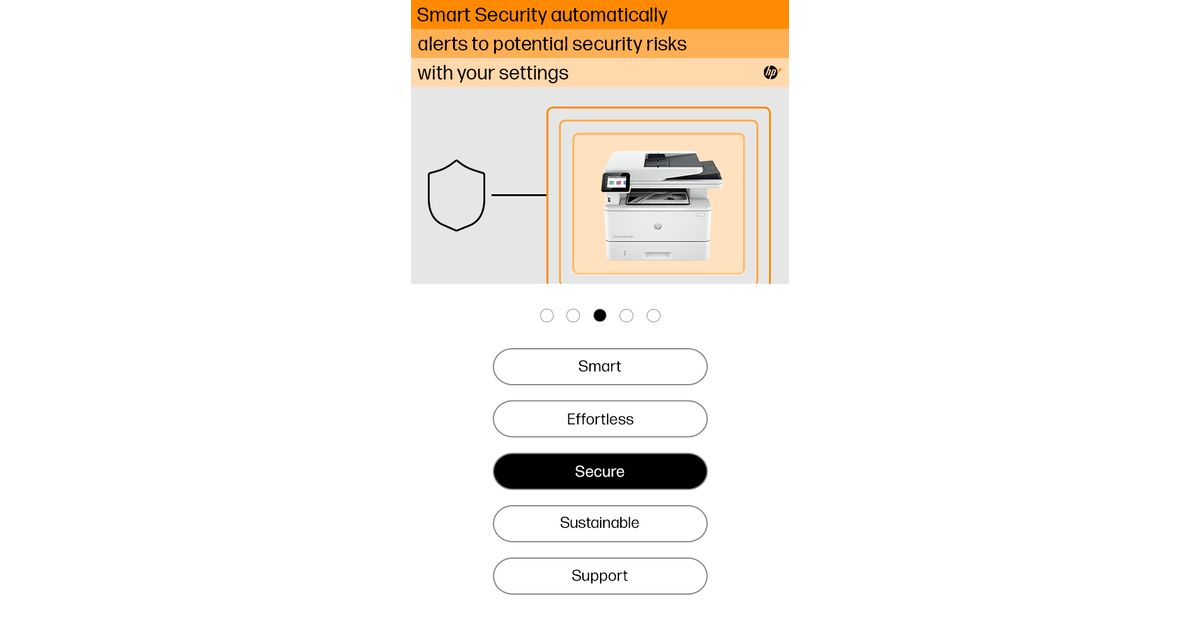 Smart Security automatically
alerts to potential security risks
with your settings

hp

Smart

Effortless

Secure

Sustainable

Support